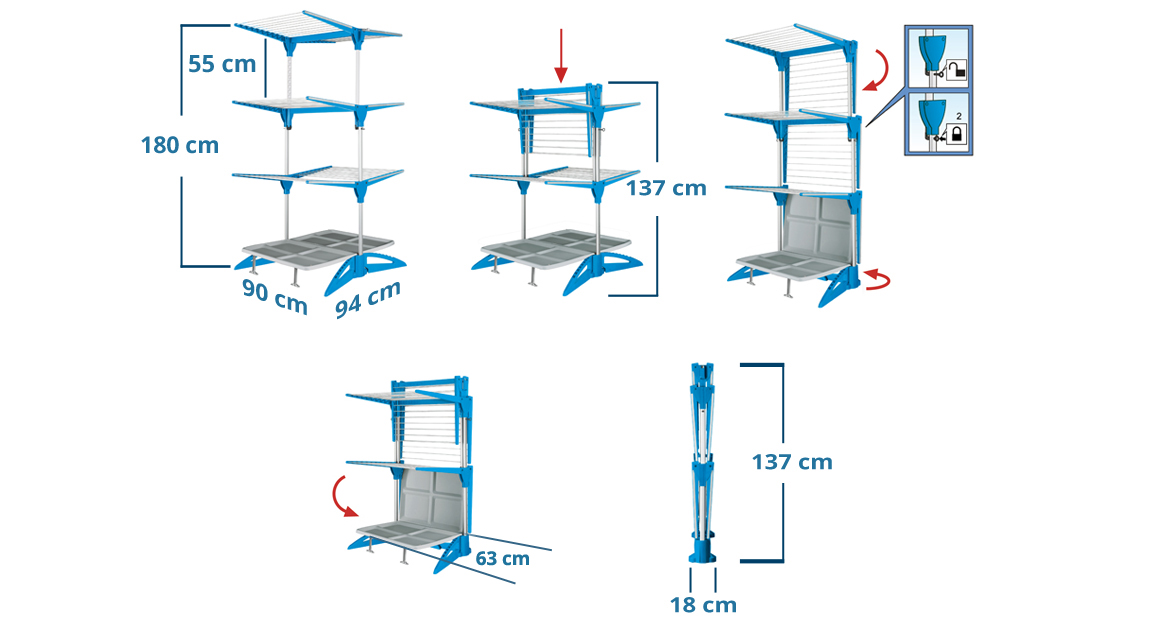 55 cm
180 cm
90 cm
94 cm
137 cm
2
63 cm
137 cm
18 cm